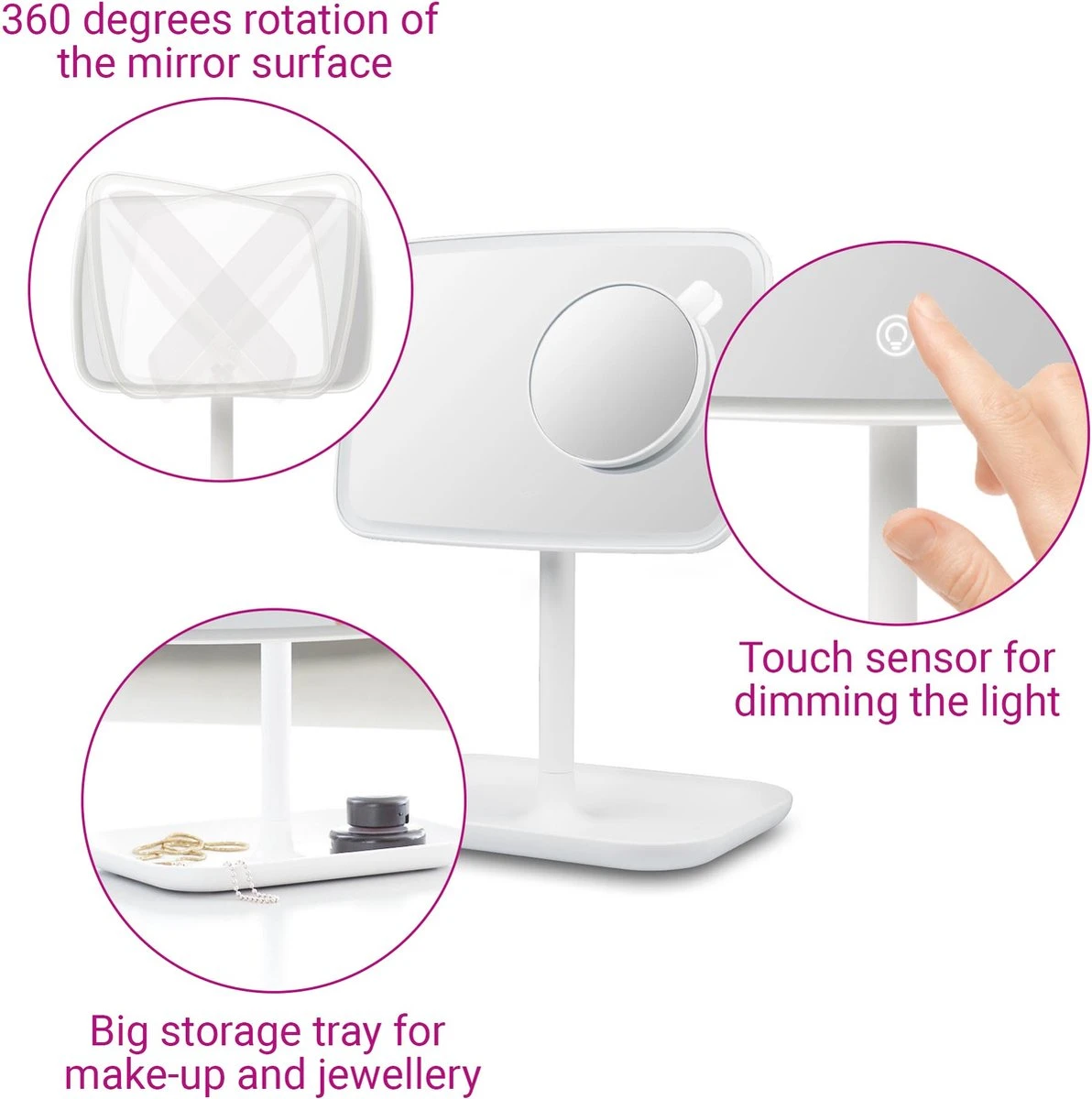 360 degrees rotation of the mirror surface

Touch sensor for dimming the light

Big storage tray for make-up and jewellery