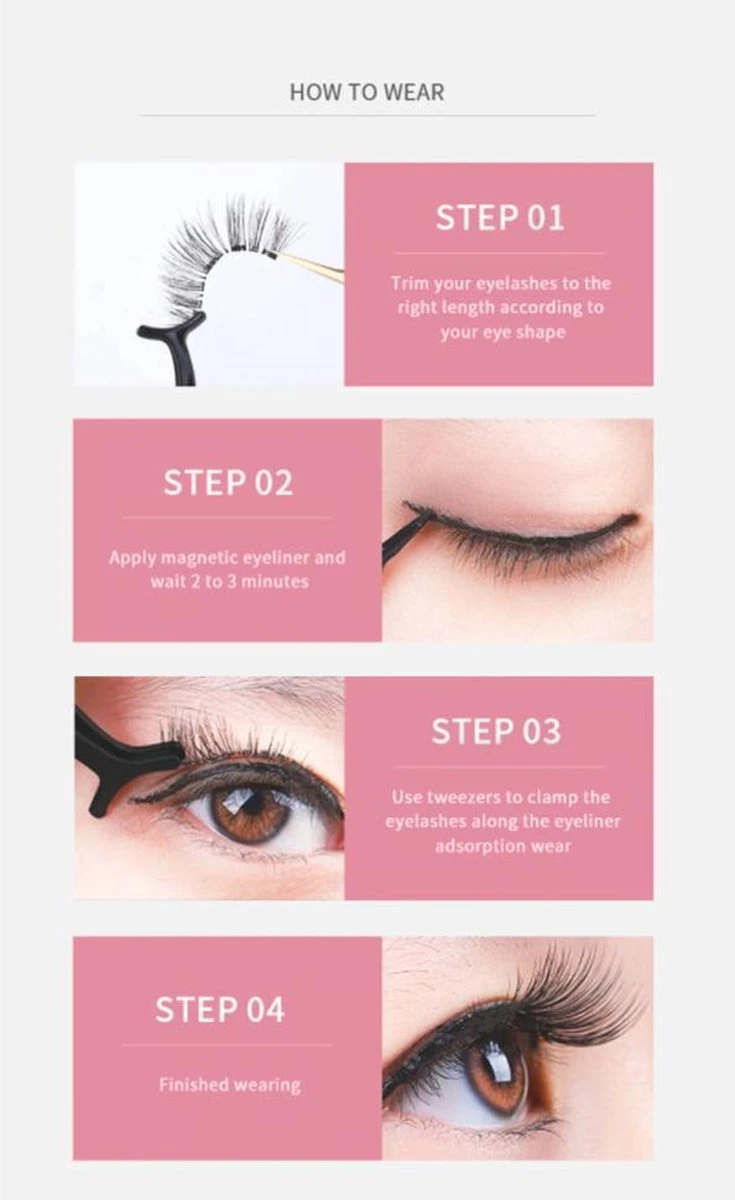 HOW TO WEAR

STEP 01

Trim your eyelashes to the right length according to your eye shape

STEP 02

Apply magnetic eyeliner and wait 2 to 3 minutes

STEP 03

Use tweezers to clamp the eyelashes along the eyeliner adsorption wear

STEP 04

Finished wearing